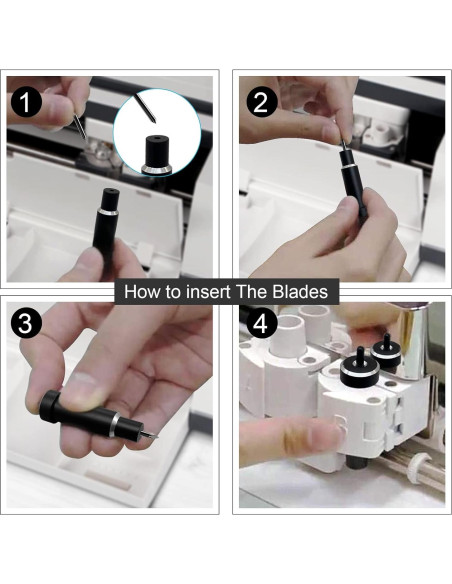 1

2

How to insert The Blades

3

4