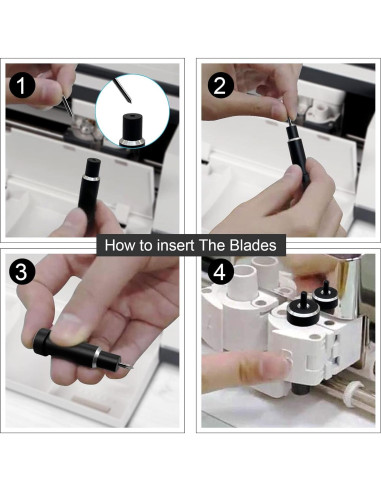 1

2

How to insert The Blades

3

4