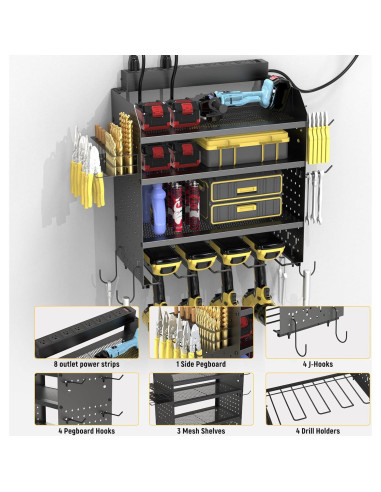 8 outlet power strips

1 Side Pegboard

4 J-Hooks

4 Pegboard Hooks

3 Mesh Shelves

4 Drill Holders