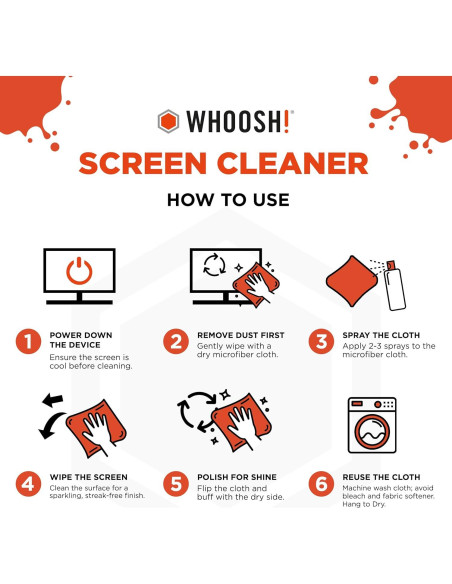 WHOOSH!®

SCREEN CLEANER

HOW TO USE

1 POWER DOWN THE DEVICE
Ensure the screen is cool before cleaning.

2 REMOVE DUST FIRST
Gently wipe with a dry microfiber cloth.

3 SPRAY THE CLOTH
Apply 2-3 sprays to the microfiber cloth.

4 WIPE THE SCREEN
Clean the surface for a sparkling, streak-free finish.

5 POLISH FOR SHINE
Flip the cloth and buff with the dry side.

6 REUSE THE CLOTH
Machine wash cloth; avoid bleach and fabric softener. Hang to Dry.