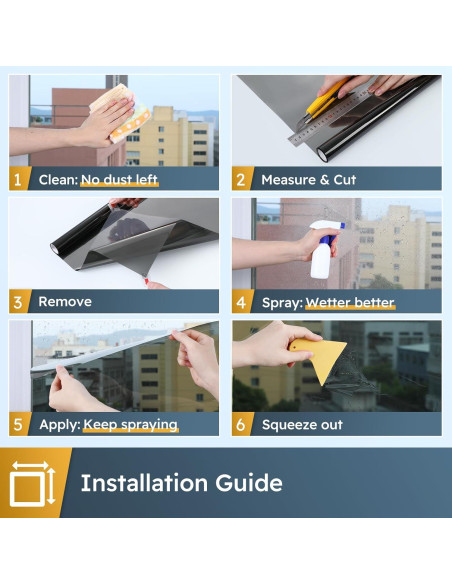 1 Clean: No dust left

2 Measure & Cut

3 Remove

4 Spray: Wetter better

5 Apply: Keep spraying

6 Squeeze out

Installation Guide