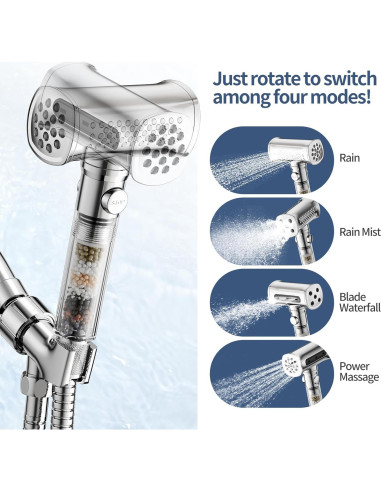 Just rotate to switch among four modes!

Rain

Rain Mist

Blade Waterfall

Power Massage