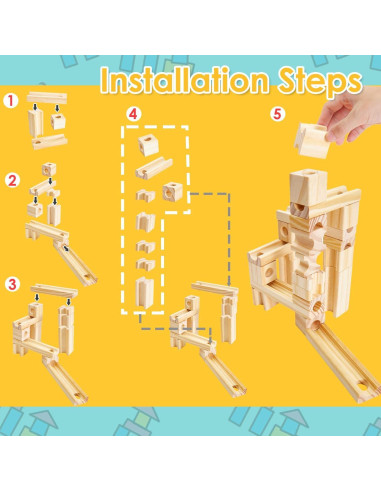 Installation Steps

1

2

3

4

5