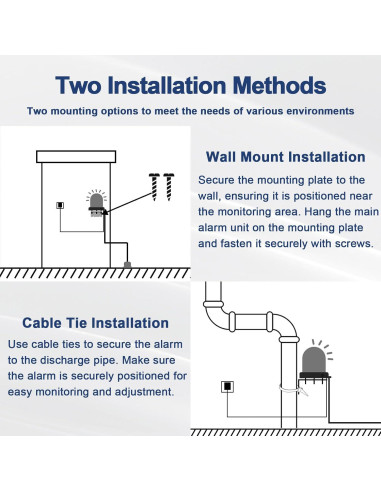 Two Installation Methods

Two mounting options to meet the needs of various environments

Wall Mount Installation

Secure the mounting plate to the wall, ensuring it is positioned near the monitoring area. Hang the main alarm unit on the mounting plate and fasten it securely with screws.

Cable Tie Installation

Use cable ties to secure the alarm to the discharge pipe. Make sure the alarm is securely positioned for easy monitoring and adjustment.