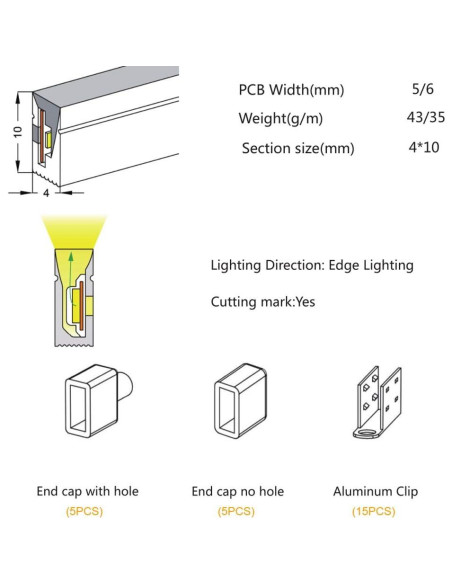 10

4

| PCB Width(mm) | 5/6 |
|---|---|
| Weight(g/m) | 43/35 |
| Section size(mm) | 4*10 |

Lighting Direction: Edge Lighting

Cutting mark:Yes

End cap with hole
(5PCS)

End cap no hole
(5PCS)

Aluminum Clip
(15PCS)