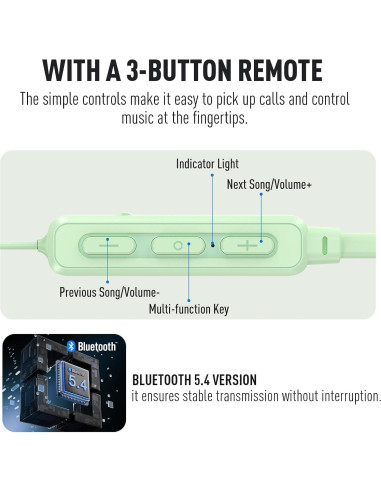 WITH A 3-BUTTON REMOTE

The simple controls make it easy to pick up calls and control music at the fingertips.

Indicator Light

Next Song/Volume+

Previous Song/Volume-

Multi-function Key

Bluetooth

5.4

BLUETOOTH 5.4 VERSION

it ensures stable transmission without interruption.