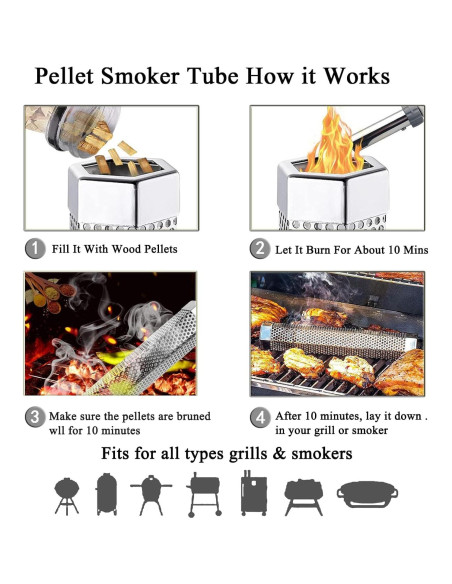 Pellet Smoker Tube How it Works

1 Fill It With Wood Pellets

2 Let It Burn For About 10 Mins

3 Make sure the pellets are bruned wll for 10 minutes

4 After 10 minutes, lay it down . in your grill or smoker

Fits for all types grills & smokers