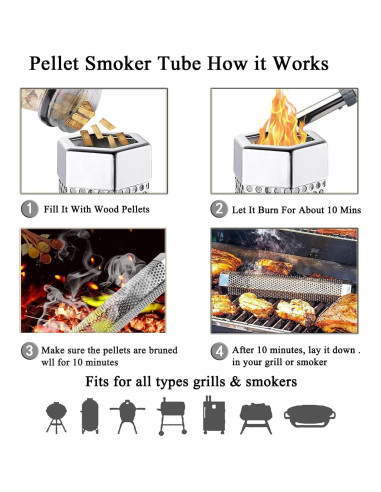 Pellet Smoker Tube How it Works

1 Fill It With Wood Pellets

2 Let It Burn For About 10 Mins

3 Make sure the pellets are bruned wll for 10 minutes

4 After 10 minutes, lay it down . in your grill or smoker

Fits for all types grills & smokers