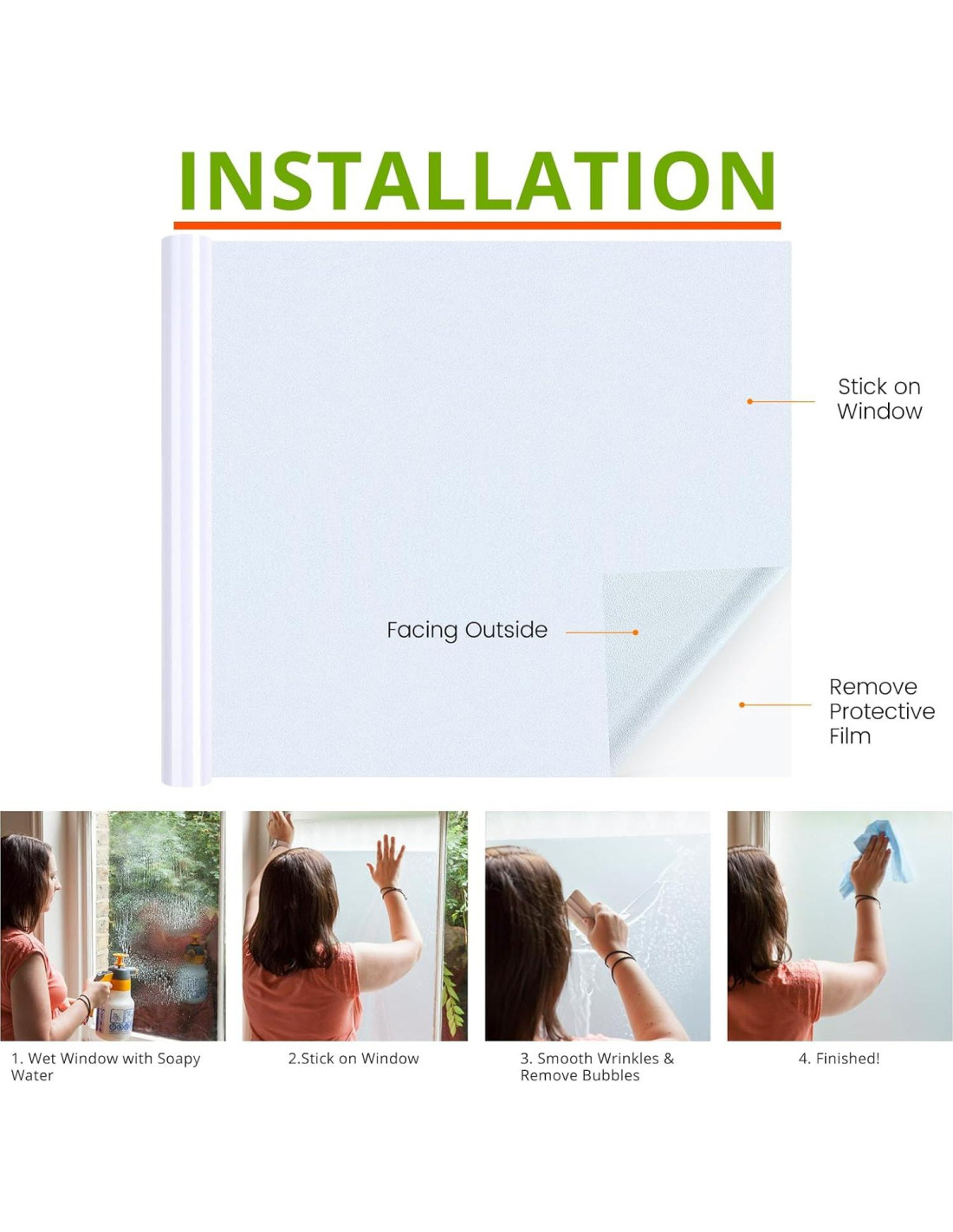 INSTALLATION

Stick on Window

Facing Outside

Remove Protective Film

1. Wet Window with Soapy Water

2.Stick on Window

3. Smooth Wrinkles & Remove Bubbles

4. Finished!