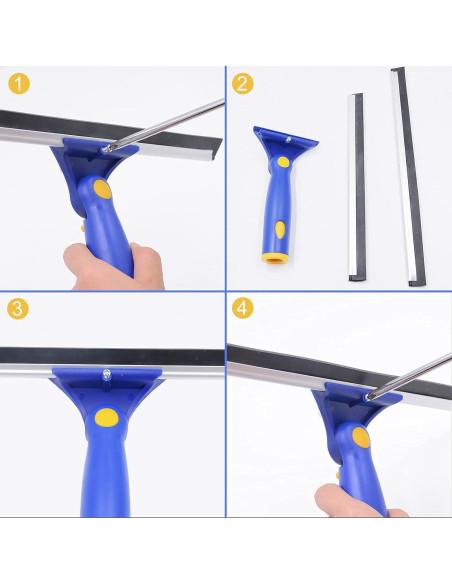 1

2

3

4