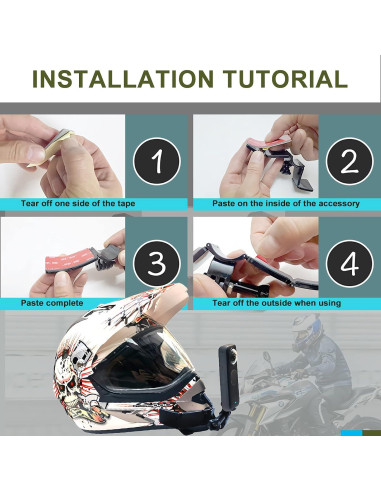 INSTALLATION TUTORIAL

1

Tear off one side of the tape

2

Paste on the inside of the accessory

3

Paste complete

4

Tear off the outside when using