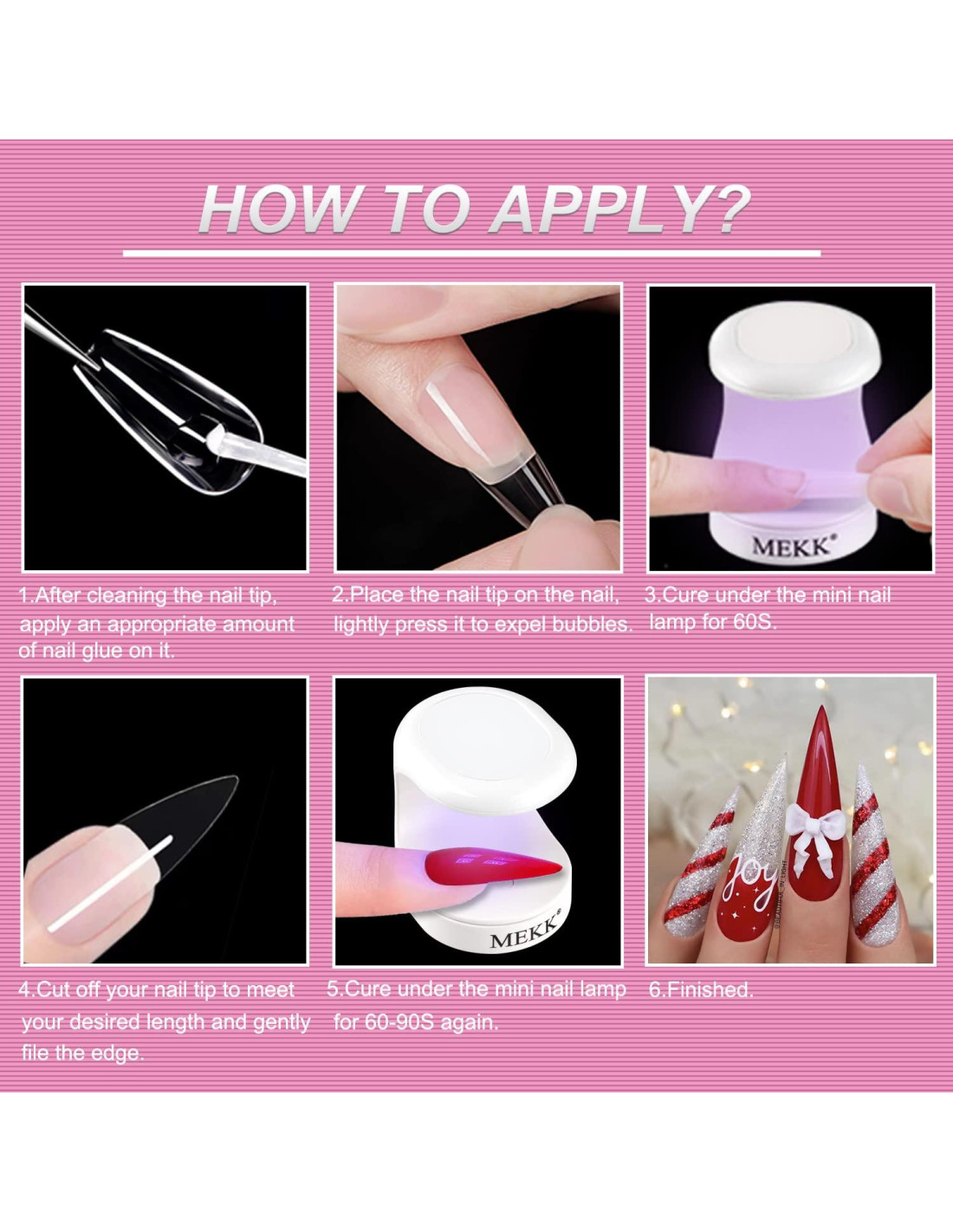 HOW TO APPLY?

MEKK®

1.After cleaning the nail tip, apply an appropriate amount of nail glue on it.

2.Place the nail tip on the nail, lightly press it to expel bubbles.

3.Cure under the mini nail lamp for 60S.

MEKK®

joy

4.Cut off your nail tip to meet your desired length and gently file the edge.

5.Cure under the mini nail lamp for 60-90S again.

6.Finished.