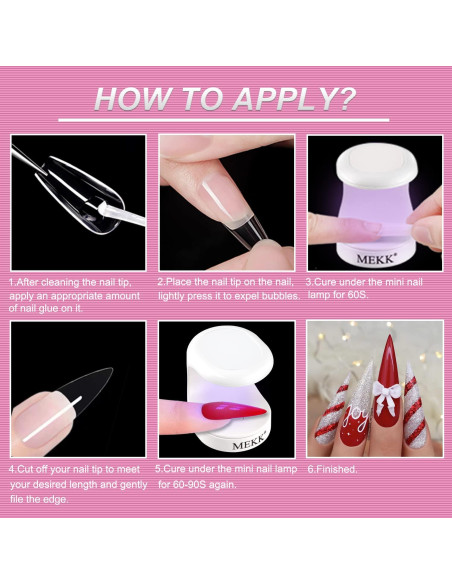 HOW TO APPLY?

MEKK®

1.After cleaning the nail tip, apply an appropriate amount of nail glue on it.

2.Place the nail tip on the nail, lightly press it to expel bubbles.

3.Cure under the mini nail lamp for 60S.

MEKK®

joy

4.Cut off your nail tip to meet your desired length and gently file the edge.

5.Cure under the mini nail lamp for 60-90S again.

6.Finished.