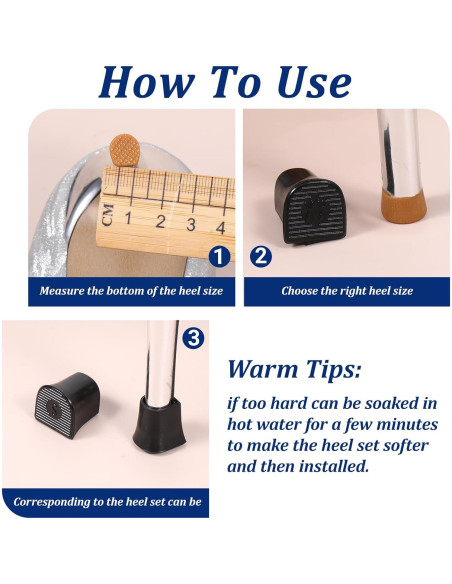 How To Use

CM 1 2 3 4

1

2

Measure the bottom of the heel size

Choose the right heel size

3

S

Corresponding to the heel set can be

Warm Tips:

if too hard can be soaked in hot water for a few minutes to make the heel set softer and then installed.