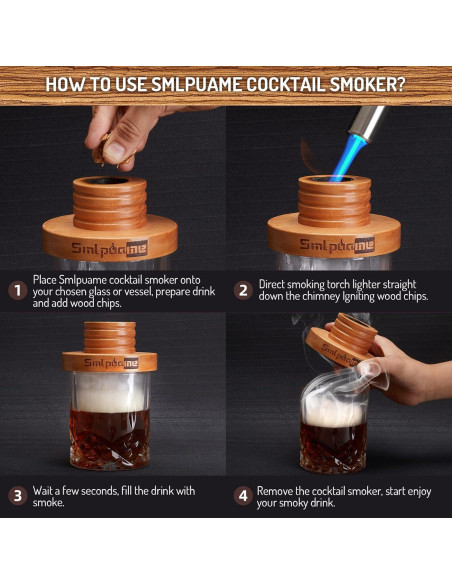 HOW TO USE SMLPUAME COCKTAIL SMOKER?

Smlpuame

Smlpuame

1 Place Smlpuame cocktail smoker onto your chosen glass or vessel, prepare drink and add wood chips.

2 Direct smoking torch lighter straight down the chimney Igniting wood chips.

Smlpuame

Smlpuame

3 Wait a few seconds, fill the drink with smoke.

4 Remove the cocktail smoker, start enjoy your smoky drink.