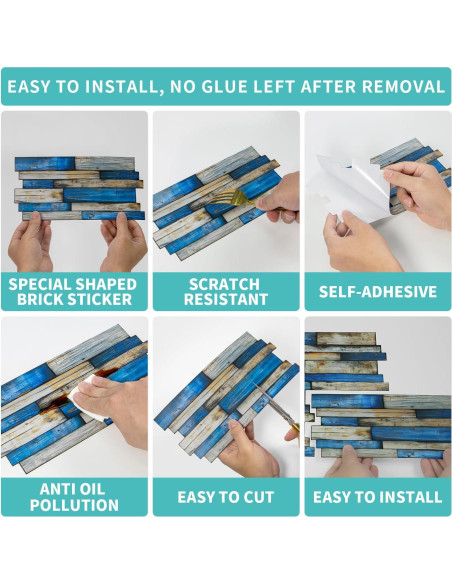 EASY TO INSTALL, NO GLUE LEFT AFTER REMOVAL

SPECIAL SHAPED BRICK STICKER

SCRATCH RESISTANT

SELF-ADHESIVE

ANTI OIL POLLUTION

EASY TO CUT

EASY TO INSTALL