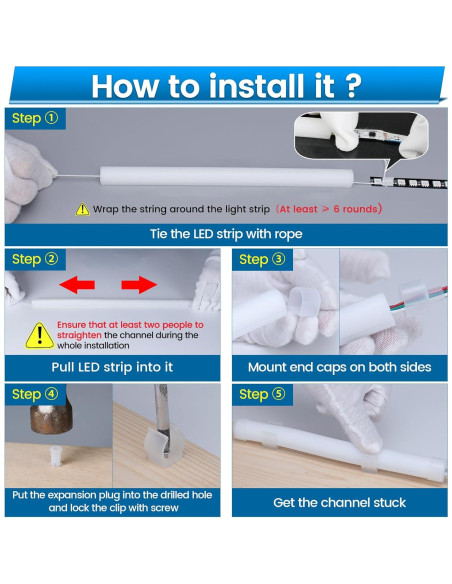 How to install it ?

Step ①

Wrap the string around the light strip (At least > 6 rounds)

Tie the LED strip with rope

Step ②

Ensure that at least two people to straighten the channel during the whole installation

Pull LED strip into it

Step ③

Mount end caps on both sides

Step ④

Put the expansion plug into the drilled hole and lock the clip with screw

Step ⑤

Get the channel stuck