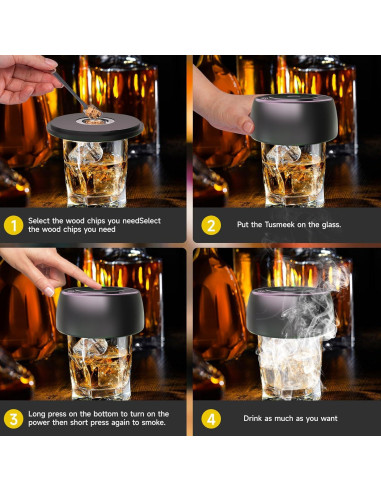 1 Select the wood chips you needSelect the wood chips you need

2 Put the Tusmeek on the glass.

3 Long press on the bottom to turn on the power then short press again to smoke.

4 Drink as much as you want