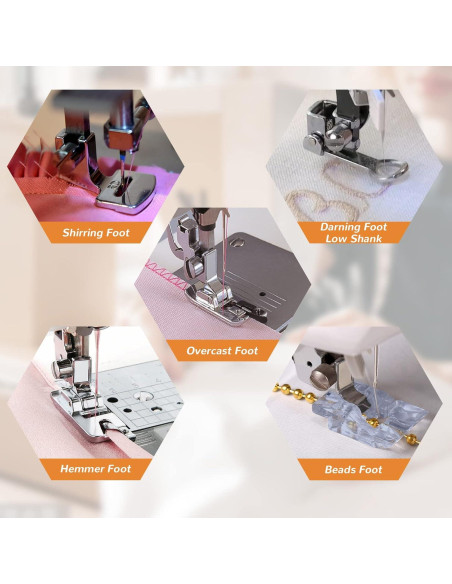 Shirring Foot

Darning Foot
Low Shank

Overcast Foot

Hemmer Foot

Beads Foot