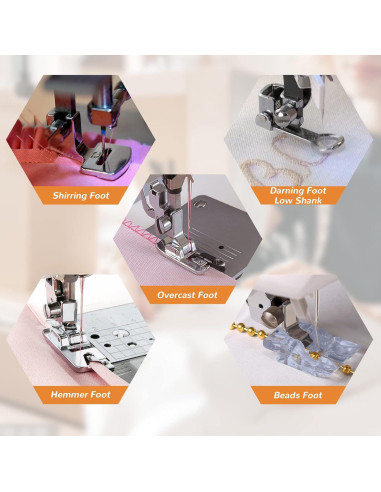 Shirring Foot

Darning Foot
Low Shank

Overcast Foot

Hemmer Foot

Beads Foot