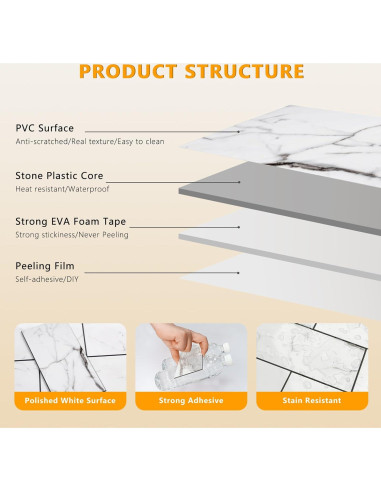 PRODUCT STRUCTURE

PVC Surface
Anti-scratched/Real texture/Easy to clean

Stone Plastic Core
Heat resistant/Waterproof

Strong EVA Foam Tape
Strong stickiness/Never Peeling

Peeling Film
Self-adhesive/DIY

Polished White Surface

Strong Adhesive

Stain Resistant