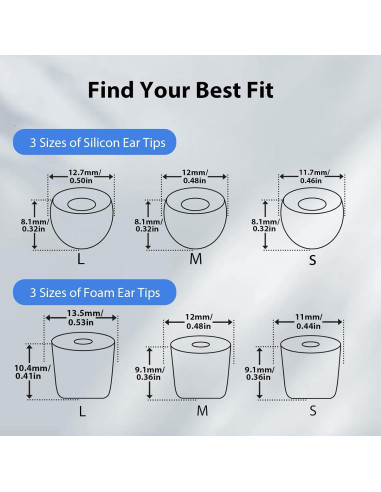 Find Your Best Fit

3 Sizes of Silicon Ear Tips

12.7mm/ 0.50in

8.1mm/ 0.32in

L

12mm/ 0.48in

8.1mm/ 0.32in

M

11.7mm/ 0.46in

8.1mm/ 0.32in

S

3 Sizes of Foam Ear Tips

13.5mm/ 0.53in

10.4mm/ 0.41in

L

12mm/ 0.48in

9.1mm/ 0.36in

M

11mm/ 0.44in

9.1mm/ 0.36in

S