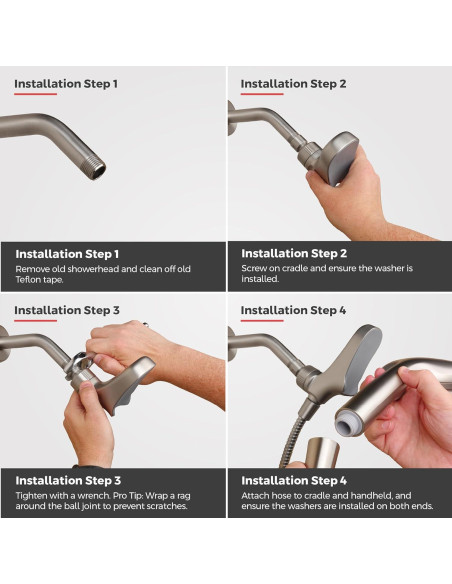 Installation Step 1

Installation Step 1
Remove old showerhead and clean off old Teflon tape.

Installation Step 2

Installation Step 2
Screw on cradle and ensure the washer is installed.

Installation Step 3

Installation Step 3
Tighten with a wrench. Pro Tip: Wrap a rag around the ball joint to prevent scratches.

Installation Step 4

Installation Step 4
Attach hose to cradle and handheld, and ensure the washers are installed on both ends.