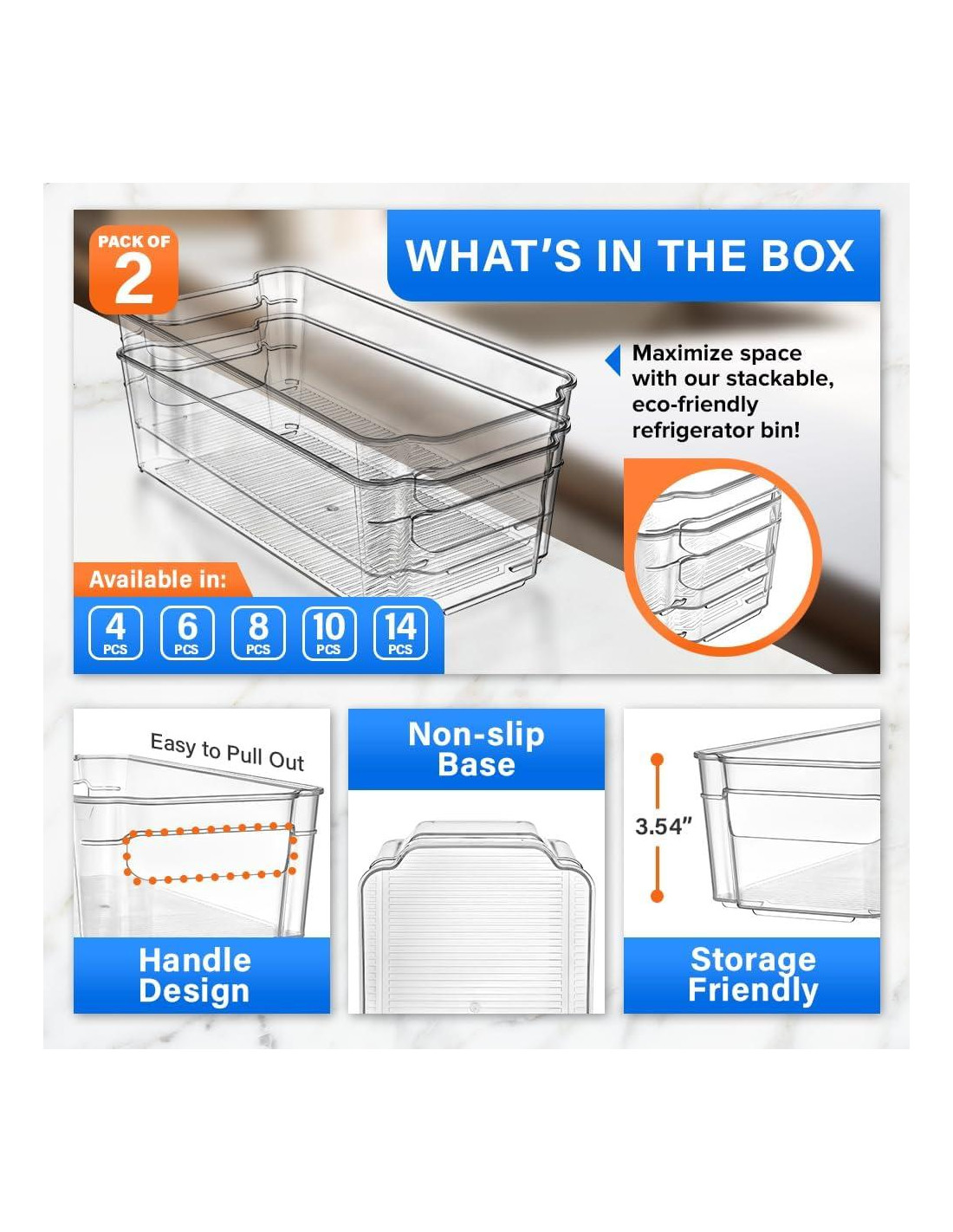 PACK OF 2

WHAT'S IN THE BOX

Maximize space with our stackable, eco-friendly refrigerator bin!

Available in:

4 PCS
6 PCS
8 PCS
10 PCS
14 PCS

Easy to Pull Out

Handle Design

Non-slip Base

3.54"

Storage Friendly