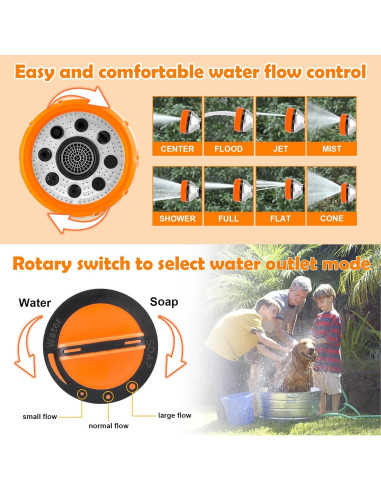 Easy and comfortable water flow control

CENTER
FLOOD
JET
MIST
SHOWER
FULL
FLAT
CONE

Rotary switch to select water outlet mode

Water
Soap
Water
SOAP
small flow
normal flow
large flow