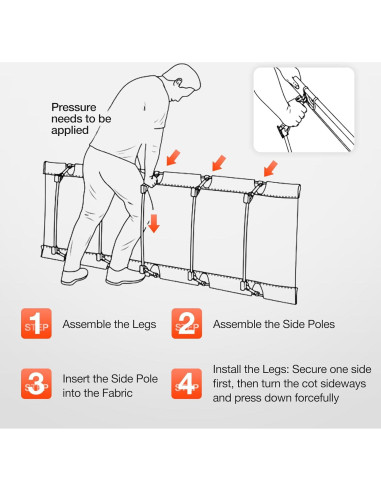 Pressure needs to be applied

STEP 1 Assemble the Legs

STEP 2 Assemble the Side Poles

STEP 3 Insert the Side Pole into the Fabric

STEP 4 Install the Legs: Secure one side first, then turn the cot sideways and press down forcefully