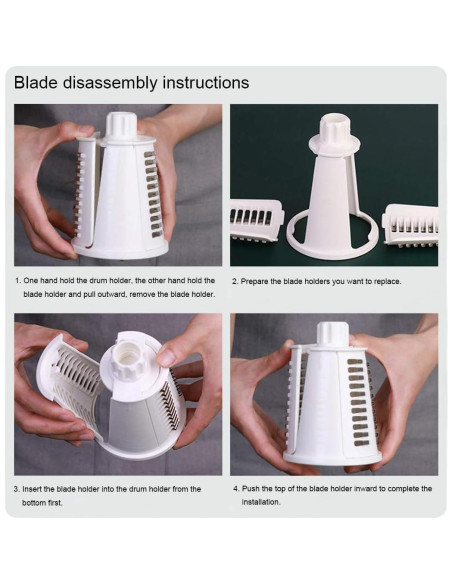 Blade disassembly instructions

1. One hand hold the drum holder, the other hand hold the blade holder and pull outward, remove the blade holder.

2. Prepare the blade holders you want to replace.

3. Insert the blade holder into the drum holder from the bottom first.

4. Push the top of the blade holder inward to complete the installation.