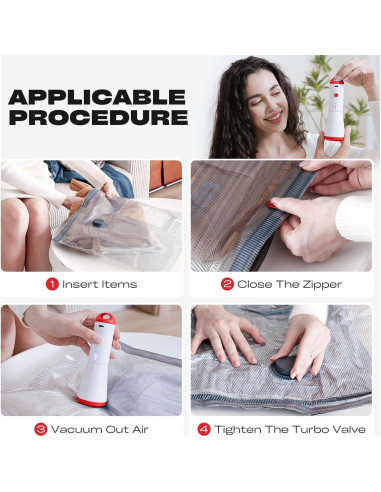 APPLICABLE PROCEDURE

1 Insert Items

2 Close The Zipper

3 Vacuum Out Air

4 Tighten The Turbo Valve