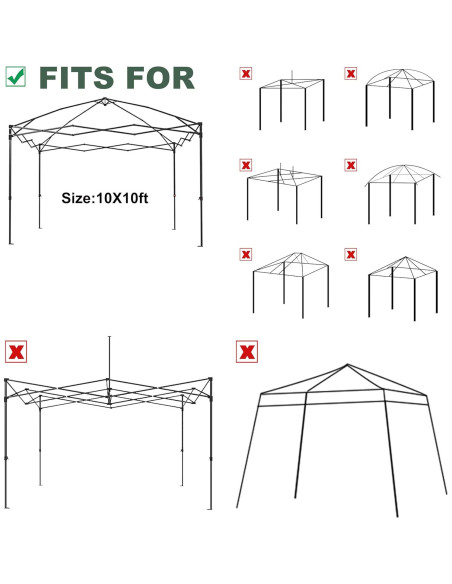 FITS FOR

Size:10X10ft