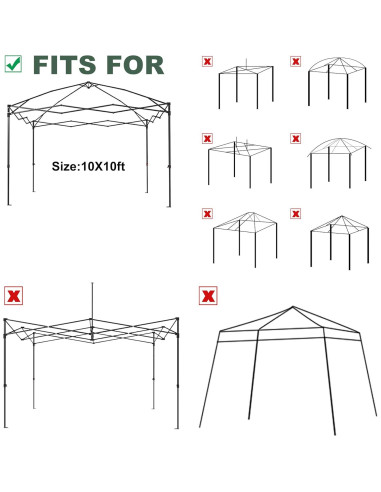 FITS FOR

Size:10X10ft