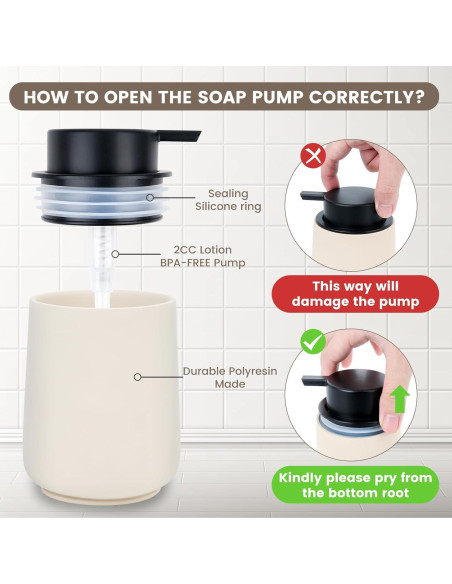 HOW TO OPEN THE SOAP PUMP CORRECTLY?

Sealing Silicone ring

2CC Lotion BPA-FREE Pump

Durable Polyresin Made

This way will damage the pump

Kindly please pry from the bottom root