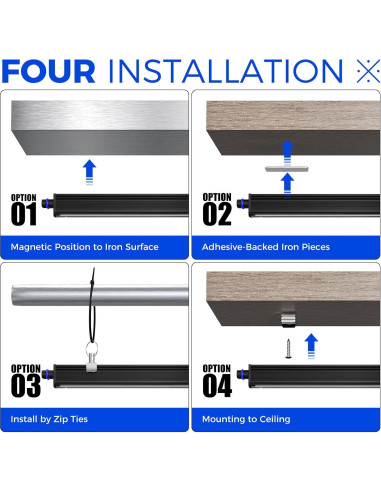 FOUR INSTALLATION

OPTION
01
Magnetic Position to Iron Surface

OPTION
02
Adhesive-Backed Iron Pieces

OPTION
03
Install by Zip Ties

OPTION
04
Mounting to Ceiling