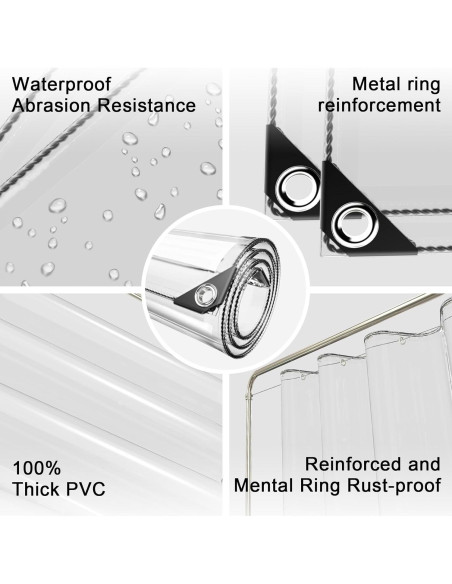 Waterproof
Abrasion Resistance

Metal ring
reinforcement

100%
Thick PVC

Reinforced and
Mental Ring Rust-proof