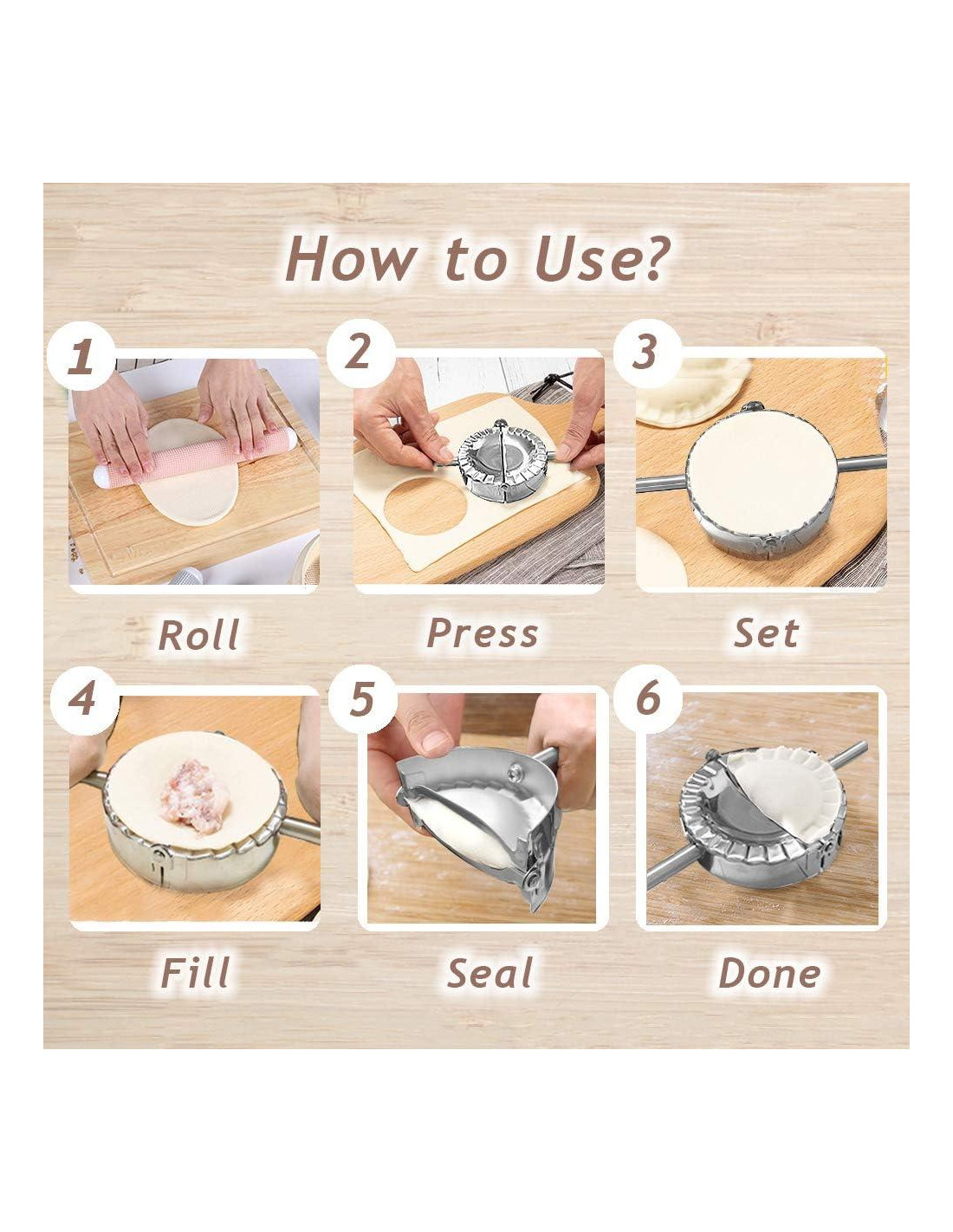 How to Use?

1

Roll

2

Press

3

Set

4

Fill

5

Seal

6

Done