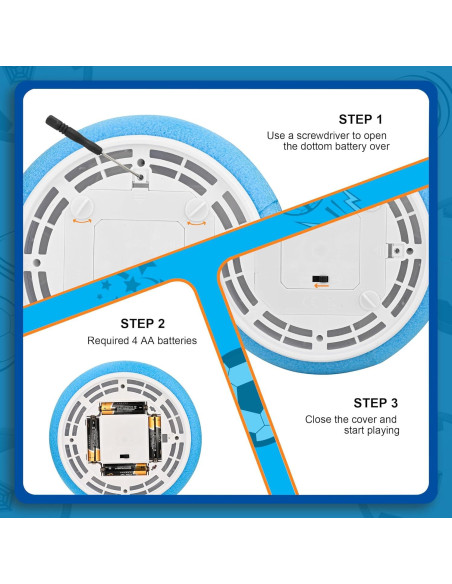 STEP 1
Use a screwdriver to open the dottom battery over

STEP 2
Required 4 AA batteries

STEP 3
Close the cover and start playing