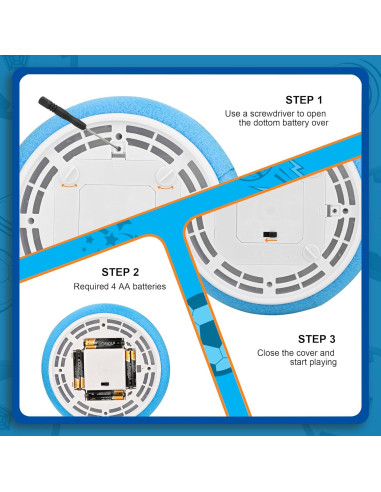 STEP 1
Use a screwdriver to open the dottom battery over

STEP 2
Required 4 AA batteries

STEP 3
Close the cover and start playing