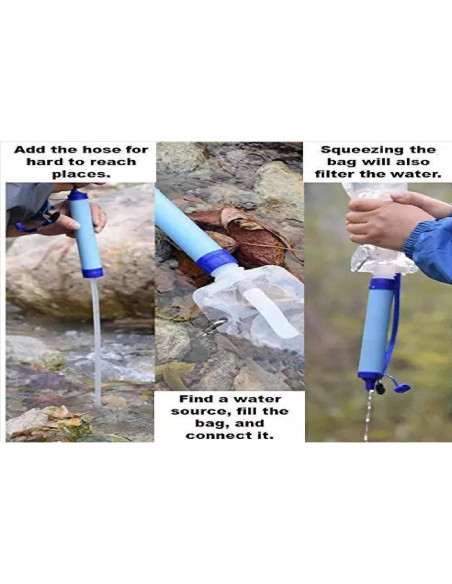 Add the hose for hard to reach places.

Find a water source, fill the bag, and connect it.

Squeezing the bag will also filter the water.