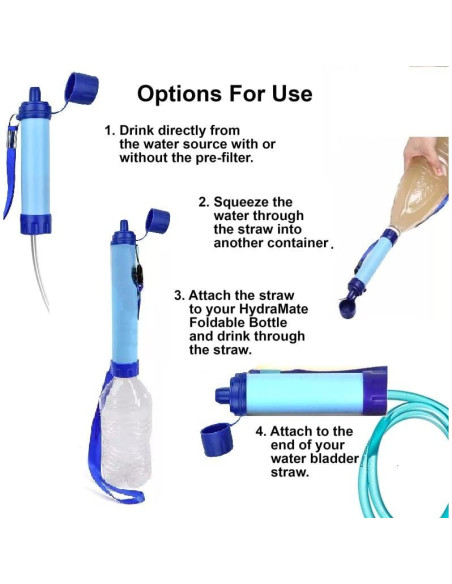 Options For Use

1. Drink directly from the water source with or without the pre-filter.

2. Squeeze the water through the straw into another container.

3. Attach the straw to your HydraMate Foldable Bottle and drink through the straw.

4. Attach to the end of your water bladder straw.