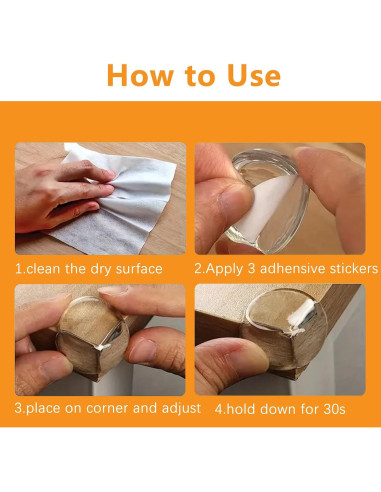 How to Use

1.clean the dry surface

2.Apply 3 adhensive stickers

3.place on corner and adjust

4.hold down for 30s