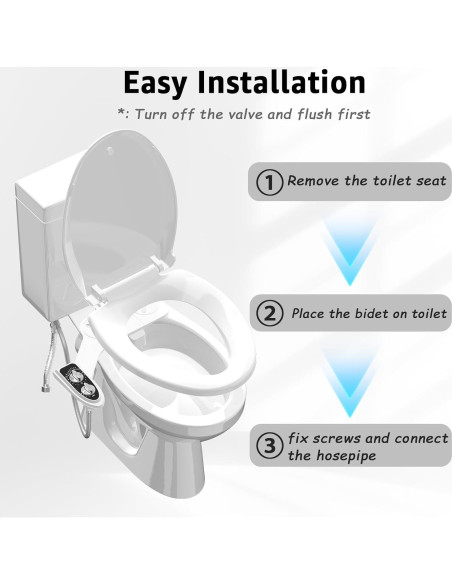 Easy Installation

*: Turn off the valve and flush first

1 Remove the toilet seat

2 Place the bidet on toilet

3 fix screws and connect the hosepipe