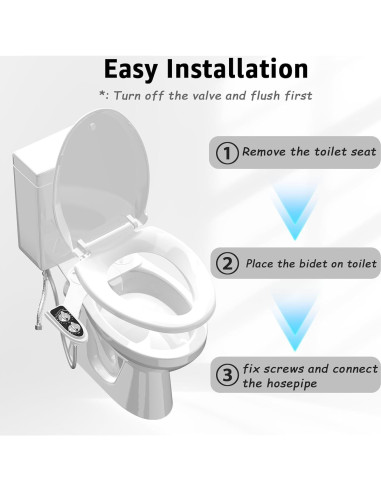 Easy Installation

*: Turn off the valve and flush first

1 Remove the toilet seat

2 Place the bidet on toilet

3 fix screws and connect the hosepipe