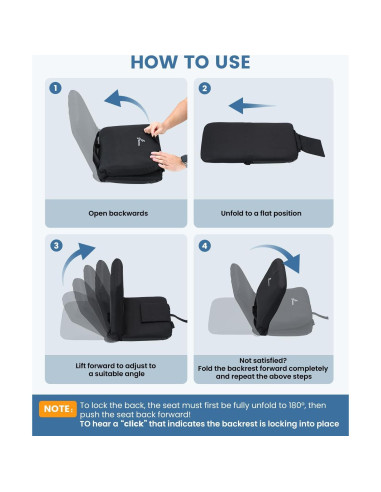 HOW TO USE

1

Open backwards

2

Unfold to a flat position

3

Lift forward to adjust to a suitable angle

4

Not satisfied?
Fold the backrest forward completely and repeat the above steps

NOTE: To lock the back, the seat must first be fully unfold to 180°, then push the seat back forward!
TO hear a "click" that indicates the backrest is locking into place