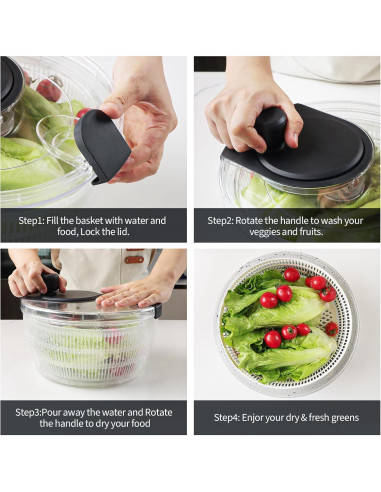 Step1: Fill the basket with water and food, Lock the lid.

Step2: Rotate the handle to wash your veggies and fruits.

Step3:Pour away the water and Rotate the handle to dry your food

Step4: Enjoy your dry & fresh greens