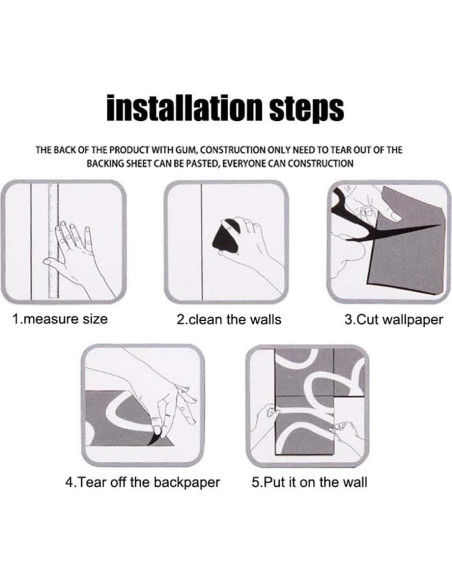 installation steps

THE BACK OF THE PRODUCT WITH GUM, CONSTRUCTION ONLY NEED TO TEAR OUT OF THE BACKING SHEET CAN BE PASTED, EVERYONE CAN CONSTRUCTION

1.measure size

2.clean the walls

3.Cut wallpaper

4.Tear off the backpaper

5.Put it on the wall