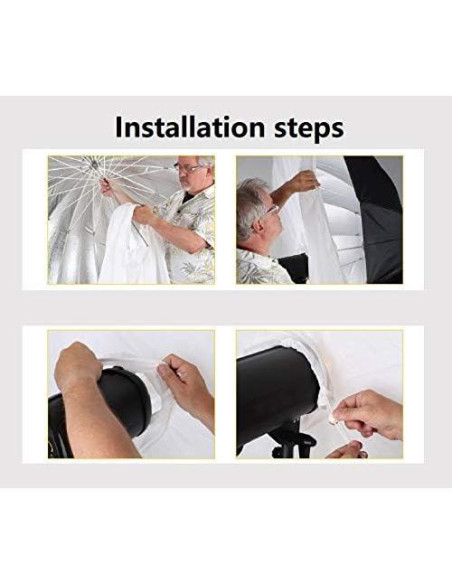 Installation steps