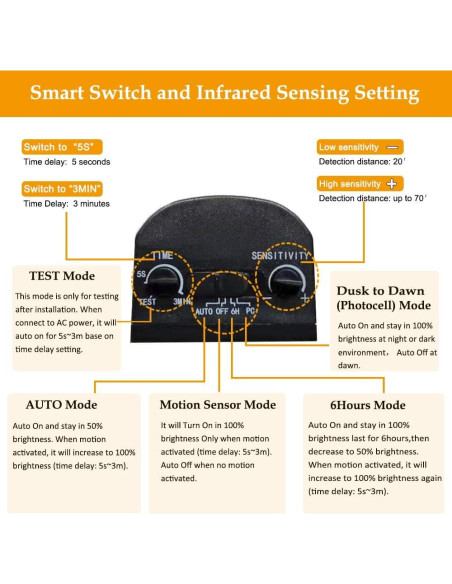 Smart Switch and Infrared Sensing Setting

Switch to "5S"
Time delay: 5 seconds

Switch to "3MIN"
Time Delay: 3 minutes

Low sensitivity —
Detection distance: 20′

High sensitivity +
Detection distance: up to 70′

TIME
5S
TEST
3MIN

SENSITIVITY
—
+

AUTO OFF 6H PC

TEST Mode
This mode is only for testing after installation. When connect to AC power, it will auto on for 5s~3m base on time delay setting.

Dusk to Dawn (Photocell) Mode
Auto On and stay in 100% brightness at night or dark environment, Auto Off at dawn.

AUTO Mode
Auto On and stay in 50% brightness. When motion activated, it will increase to 100% brightness (time delay: 5s~3m).

Motion Sensor Mode
It will Turn On in 100% brightness Only when motion activated (time delay: 5s~3m). Auto Off when no motion activated.

6Hours Mode
Auto On and stay in 100% brightness last for 6hours,then decrease to 50% brightness. When motion activated, it will increase to 100% brightness again (time delay: 5s~3m).